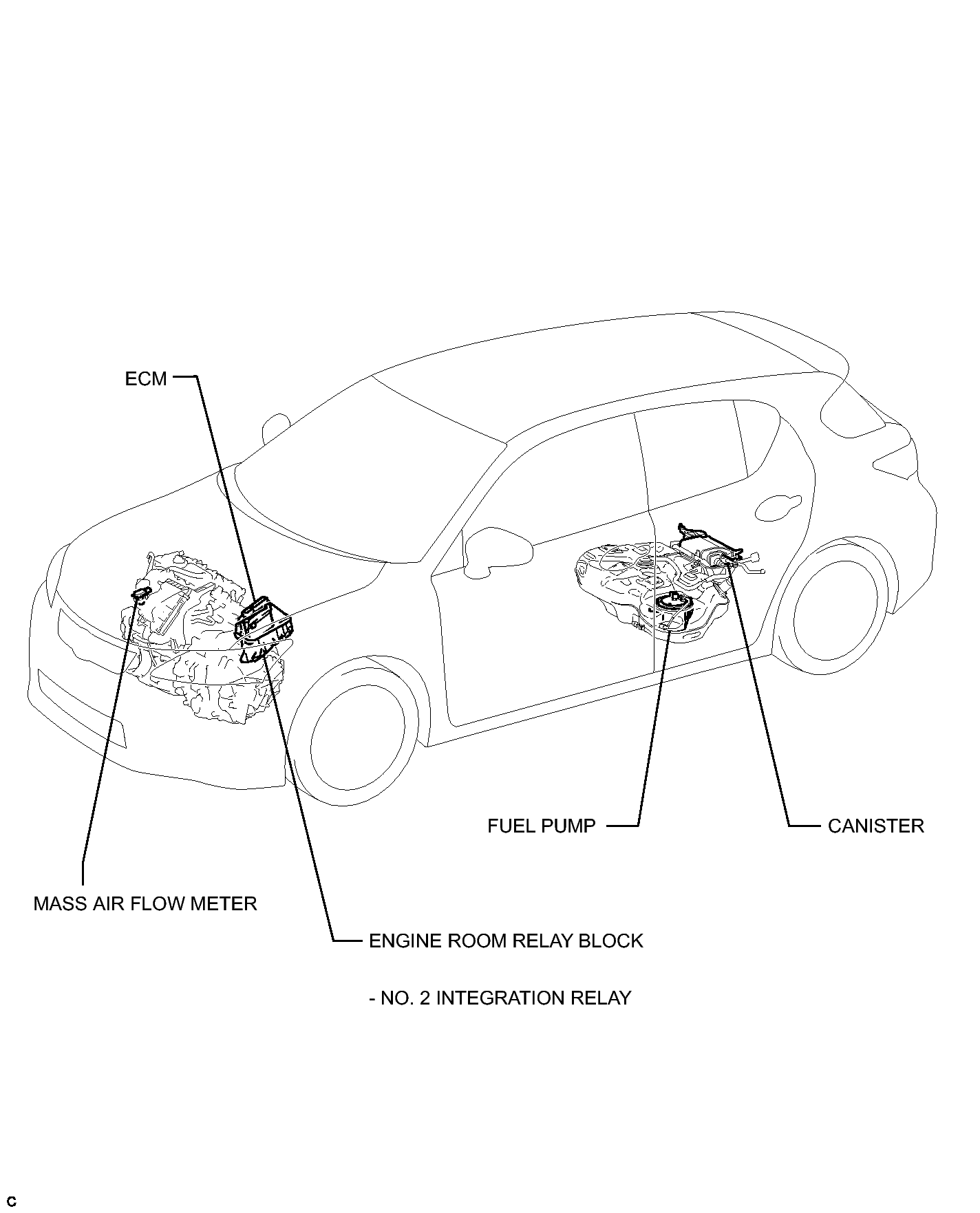 ECM

FUEL PUMP

CANISTER

MASS AIR FLOW METER

ENGINE ROOM RELAY BLOCK

- NO. 2 INTEGRATION RELAY

C