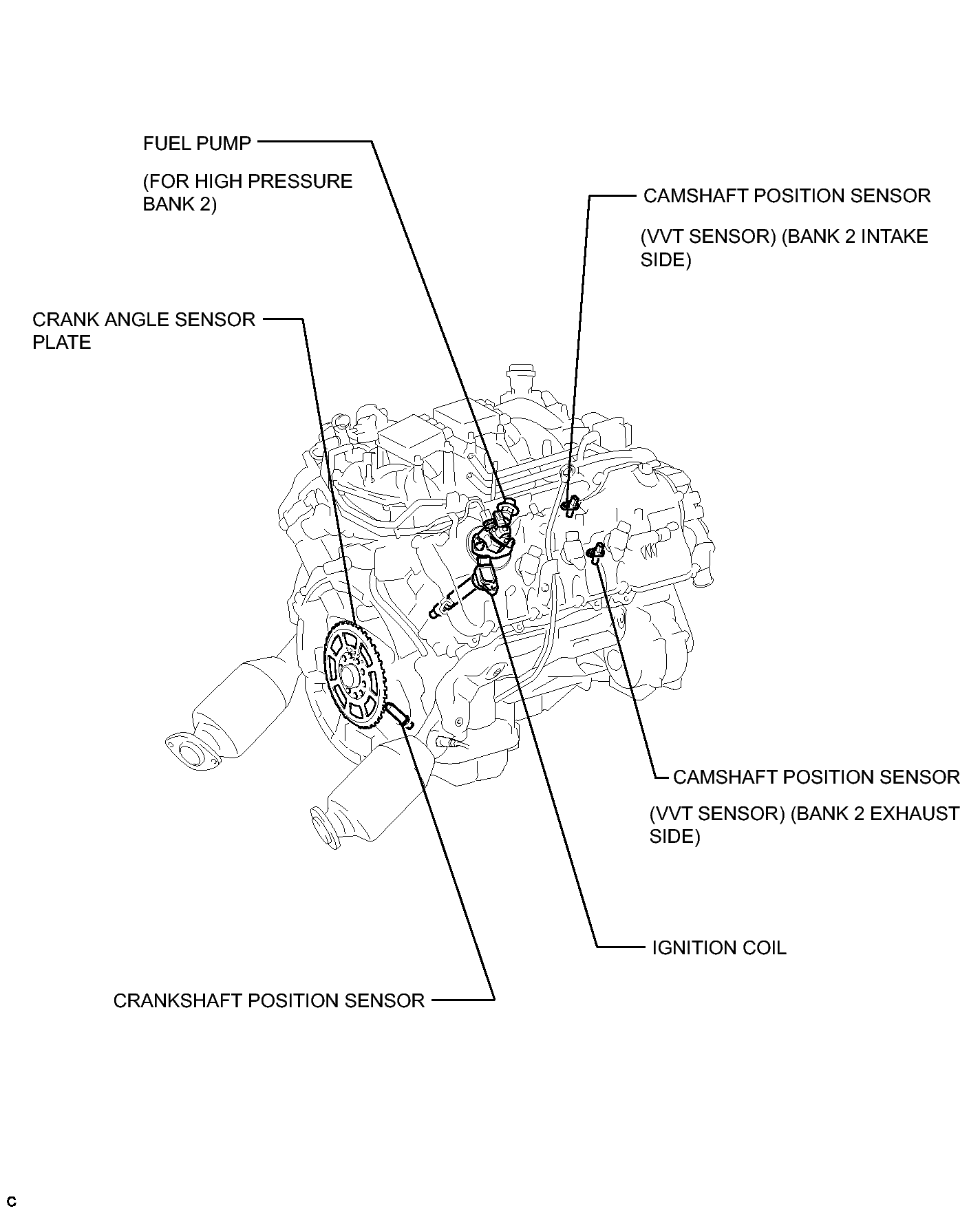 FUEL PUMP

(FOR HIGH PRESSURE BANK 2)

CAMSHAFT POSITION SENSOR

(VVT SENSOR) (BANK 2 INTAKE SIDE)

CRANK ANGLE SENSOR PLATE

CAMSHAFT POSITION SENSOR

(VVT SENSOR) (BANK 2 EXHAUST SIDE)

IGNITION COIL

CRANKSHAFT POSITION SENSOR

C