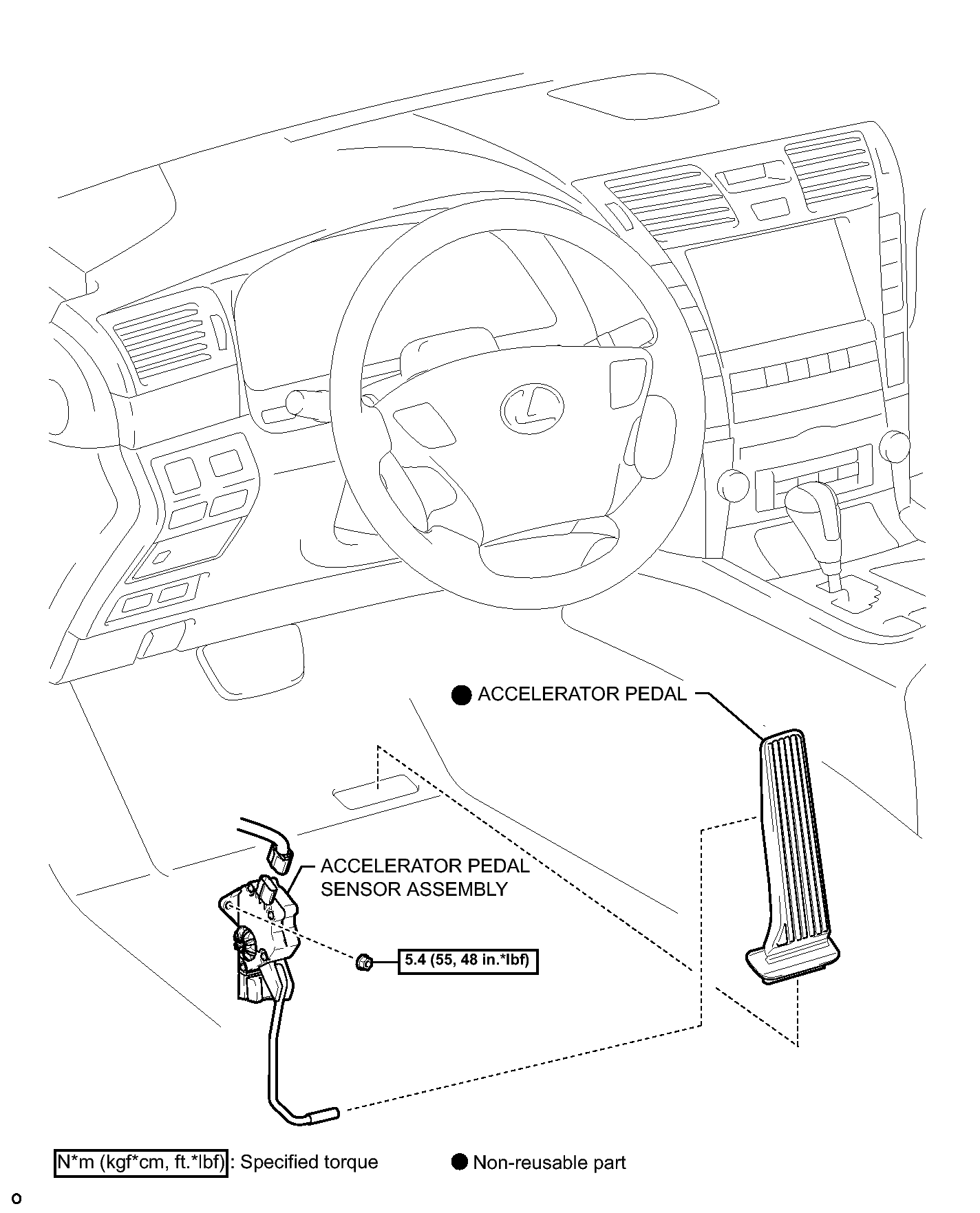 ● ACCELERATOR PEDAL

ACCELERATOR PEDAL SENSOR ASSEMBLY

5.4 (55, 48 in.*lbf)

N*m (kgf*cm, ft.*lbf) : Specified torque

● Non-reusable part

o