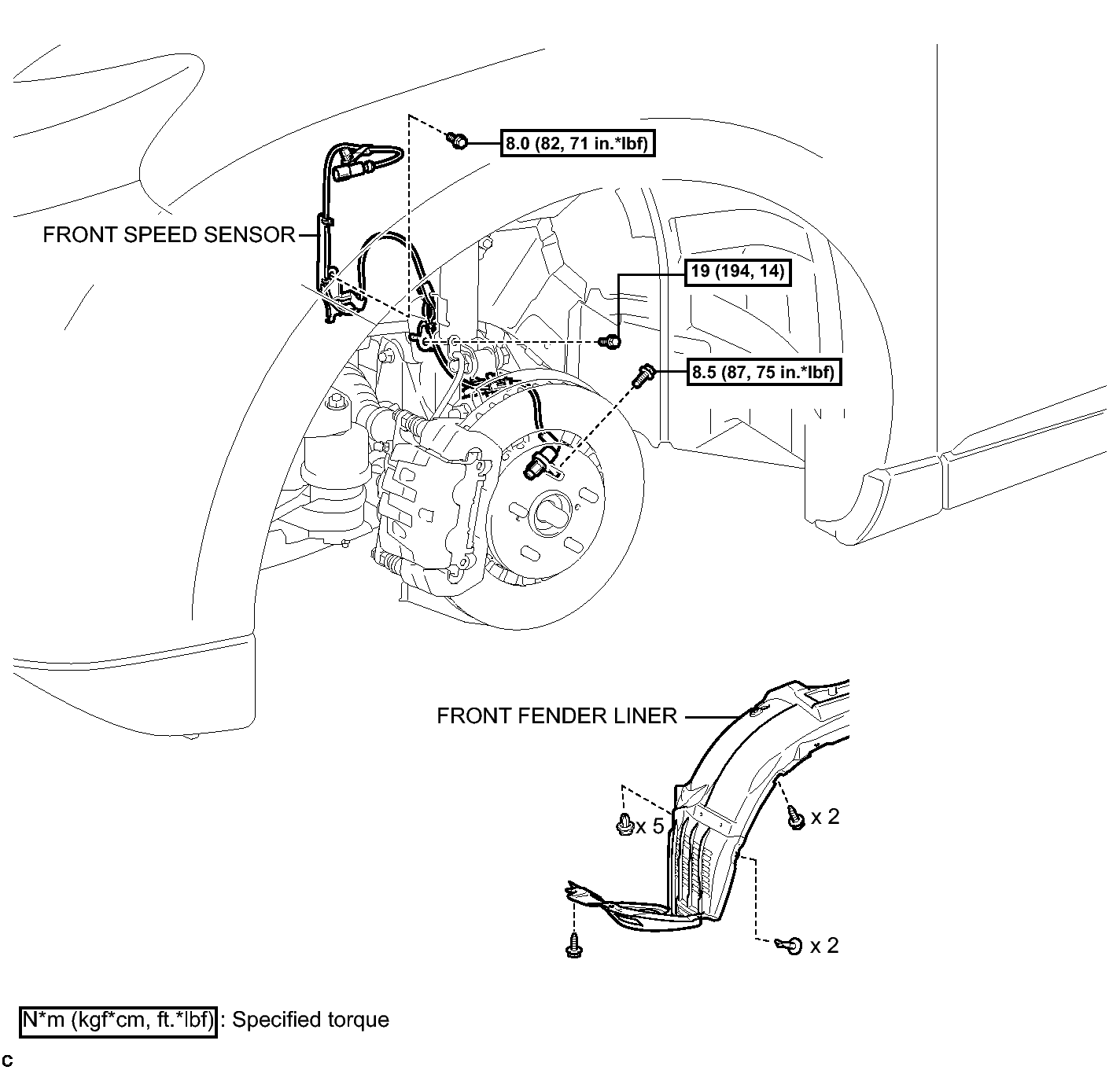 8.0 (82, 71 in.*lbf)

FRONT SPEED SENSOR

19 (194, 14)

8.5 (87, 75 in.*lbf)

FRONT FENDER LINER

x 5

x 2

x 2

N*m (kgf*cm, ft.*lbf) : Specified torque

C