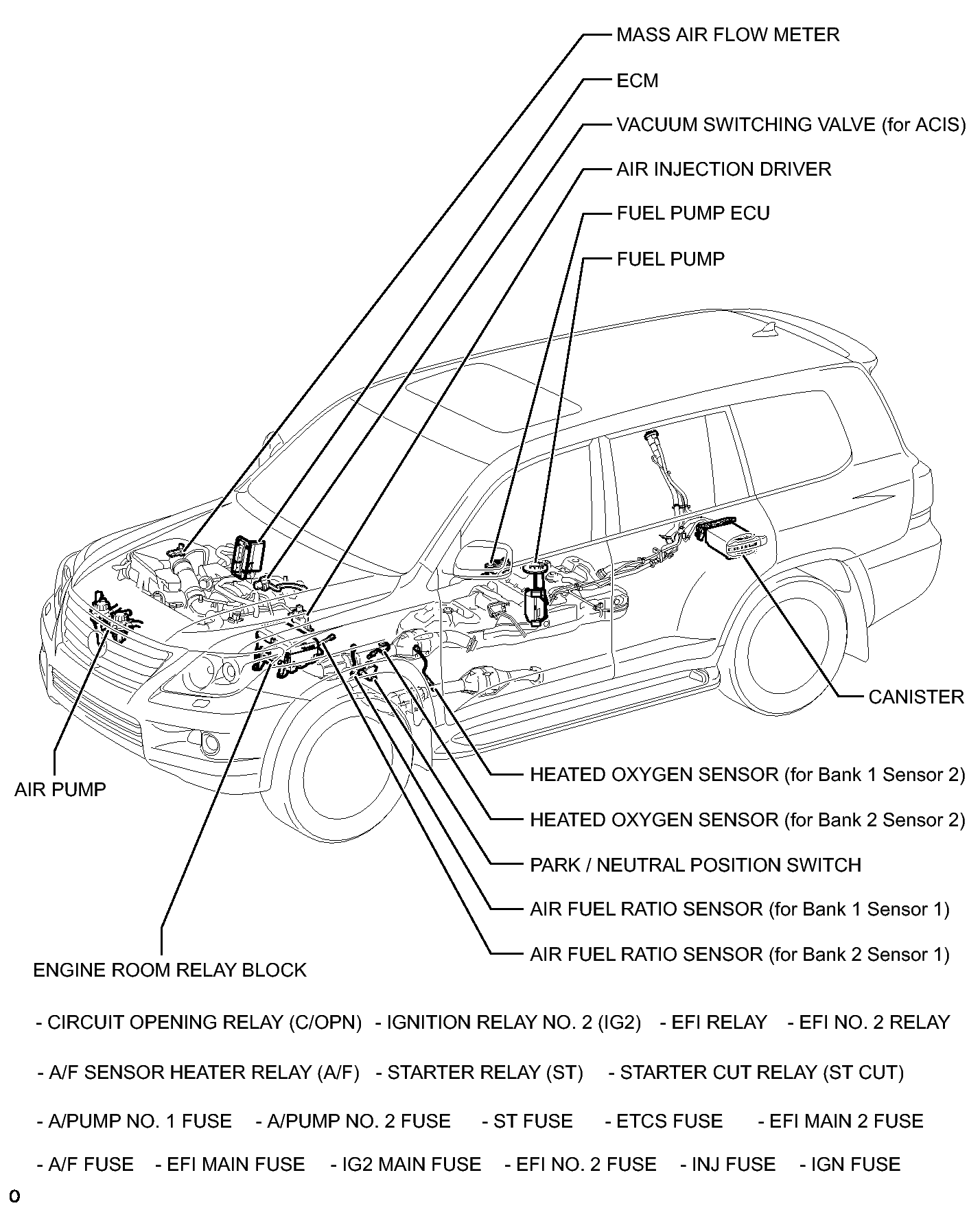 MASS AIR FLOW METER

ECM

VACUUM SWITCHING VALVE (for ACIS)

AIR INJECTION DRIVER

FUEL PUMP ECU

FUEL PUMP

CANISTER

AIR PUMP

HEATED OXYGEN SENSOR (for Bank 1 Sensor 2)

HEATED OXYGEN SENSOR (for Bank 2 Sensor 2)

PARK / NEUTRAL POSITION SWITCH

AIR FUEL RATIO SENSOR (for Bank 1 Sensor 1)

AIR FUEL RATIO SENSOR (for Bank 2 Sensor 1)

ENGINE ROOM RELAY BLOCK

- CIRCUIT OPENING RELAY (C/OPN) - IGNITION RELAY NO. 2 (IG2) - EFI RELAY - EFI NO. 2 RELAY

- A/F SENSOR HEATER RELAY (A/F) - STARTER RELAY (ST) - STARTER CUT RELAY (ST CUT)

- A/PUMP NO. 1 FUSE - A/PUMP NO. 2 FUSE - ST FUSE - ETCS FUSE - EFI MAIN 2 FUSE

- A/F FUSE - EFI MAIN FUSE - IG2 MAIN FUSE - EFI NO. 2 FUSE - INJ FUSE - IGN FUSE

o