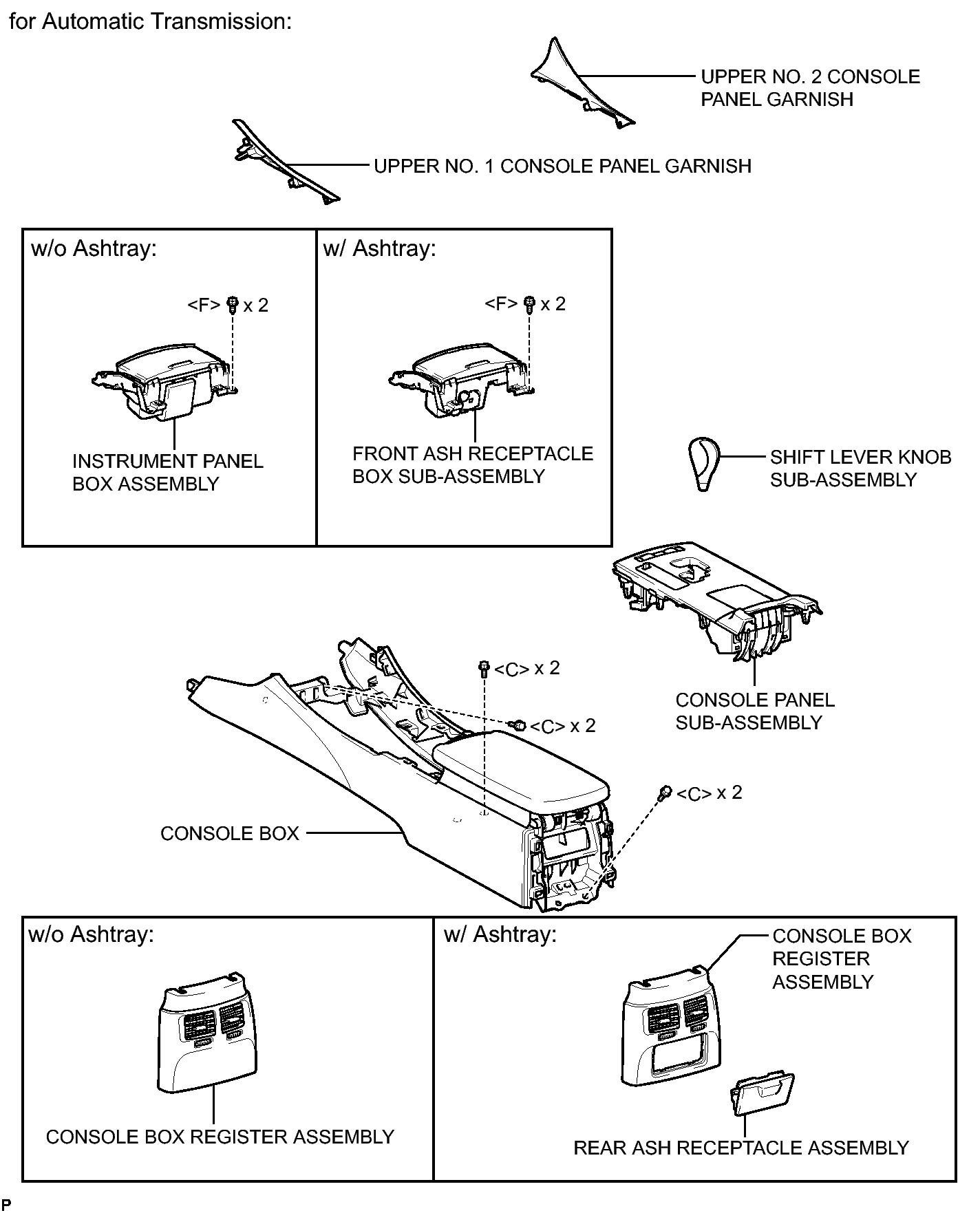 for Automatic Transmission:

UPPER NO. 2 CONSOLE PANEL GARNISH

UPPER NO. 1 CONSOLE PANEL GARNISH

w/o Ashtray:

<F> x 2

INSTRUMENT PANEL BOX ASSEMBLY

w/ Ashtray:

<F> x 2

FRONT ASH RECEPTACLE BOX SUB-ASSEMBLY

SHIFT LEVER KNOB SUB-ASSEMBLY

CONSOLE PANEL SUB-ASSEMBLY

<C> x 2

<C> x 2

<C> x 2

CONSOLE BOX

w/o Ashtray:

CONSOLE BOX REGISTER ASSEMBLY

w/ Ashtray:

CONSOLE BOX REGISTER ASSEMBLY

REAR ASH RECEPTACLE ASSEMBLY

P