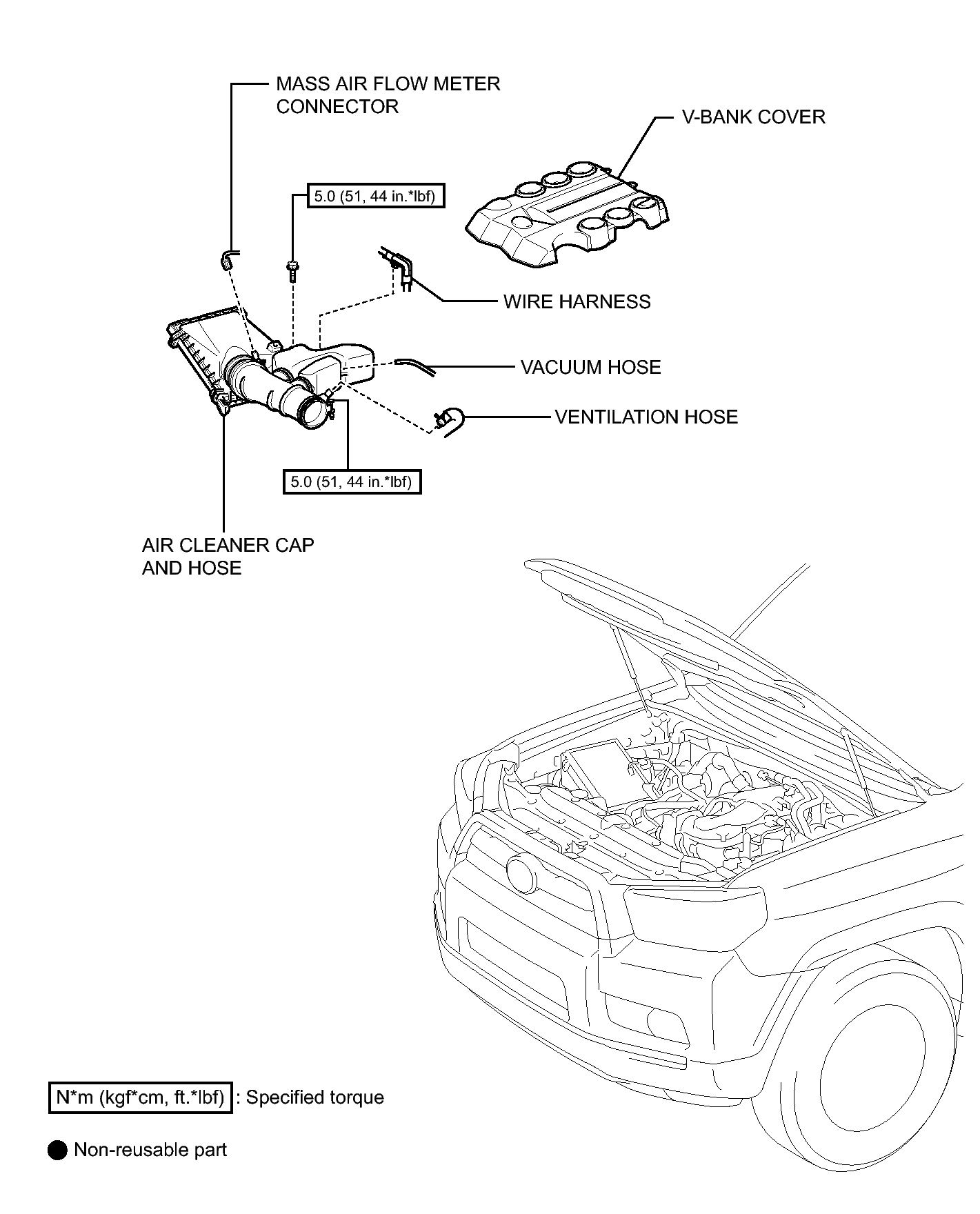 MASS AIR FLOW METER CONNECTOR

V-BANK COVER

5.0 (51, 44 in.*lbf)

WIRE HARNESS

VACUUM HOSE

VENTILATION HOSE

5.0 (51, 44 in.*lbf)

AIR CLEANER CAP AND HOSE

N*m (kgf*cm, ft.*lbf) : Specified torque

Non-reusable part