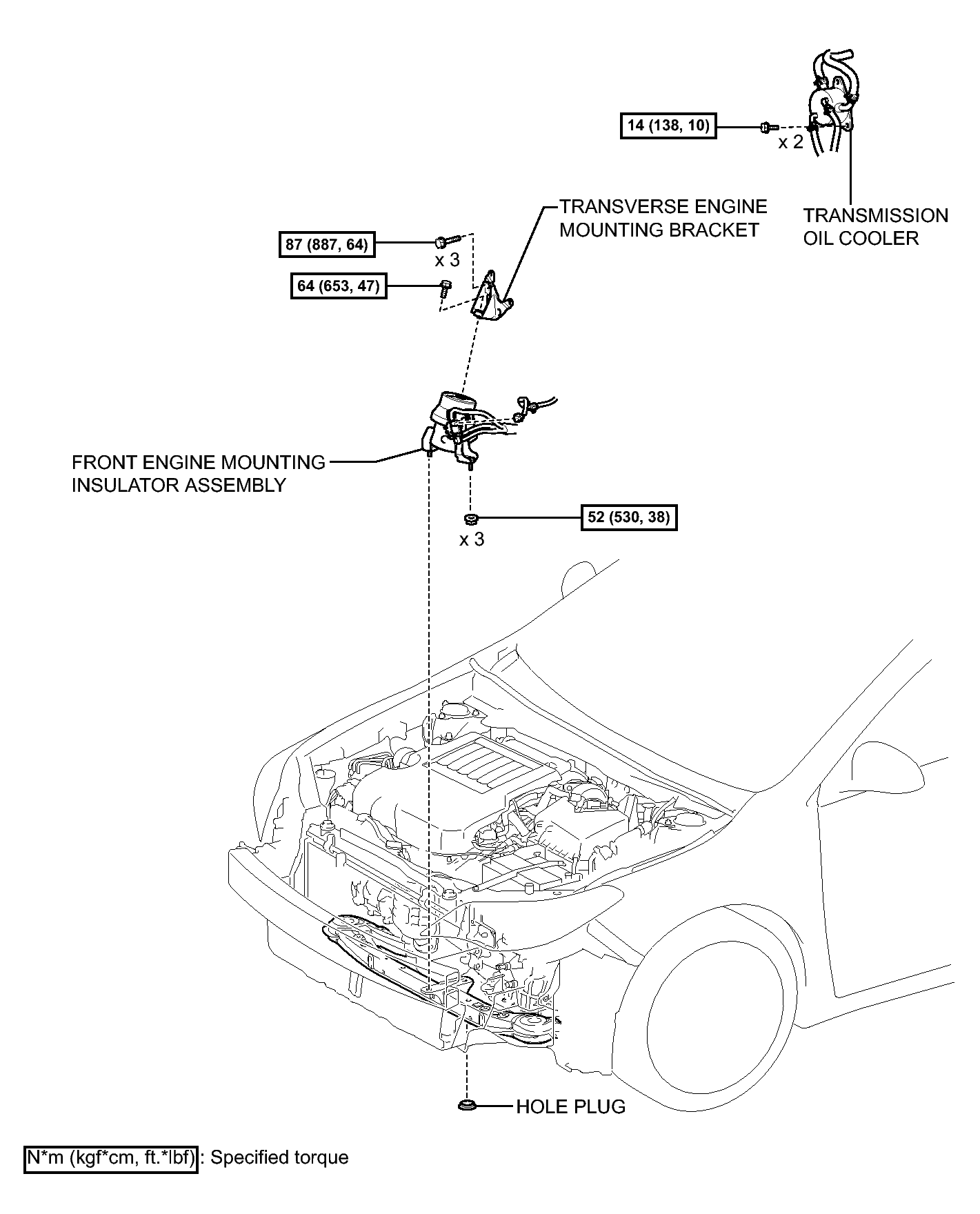 14 (138, 10)

x 2

TRANSMISSION OIL COOLER

TRANSVERSE ENGINE MOUNTING BRACKET

87 (887, 64)

x 3

64 (653, 47)

FRONT ENGINE MOUNTING INSULATOR ASSEMBLY

52 (530, 38)

x 3

HOLE PLUG

N*m (kgf*cm, ft.*lbf) : Specified torque