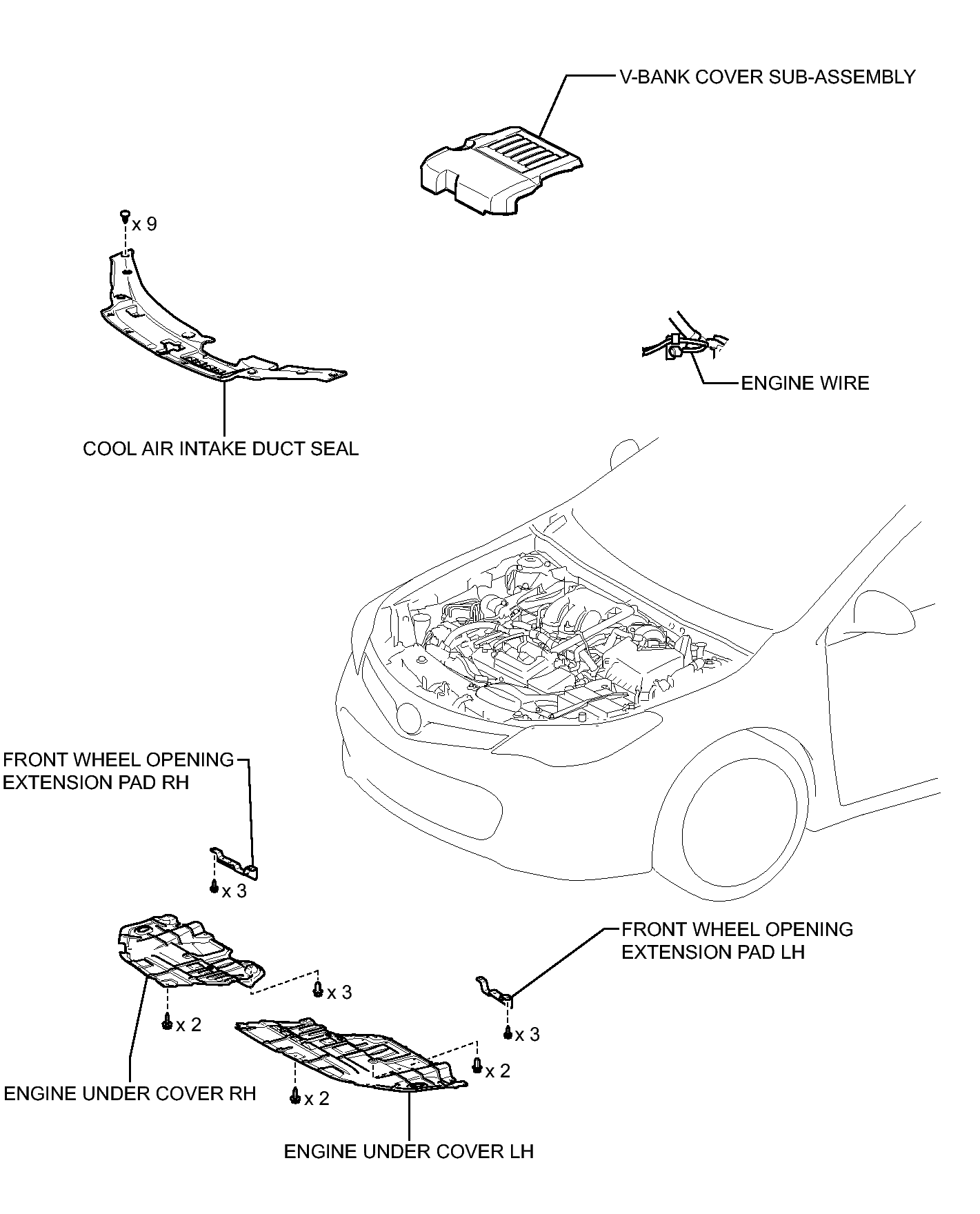 V-BANK COVER SUB-ASSEMBLY

x 9

ENGINE WIRE

COOL AIR INTAKE DUCT SEAL

FRONT WHEEL OPENING EXTENSION PAD RH

x 3

FRONT WHEEL OPENING EXTENSION PAD LH

x 3

x 2

x 3

x 2

x 2

ENGINE UNDER COVER RH

ENGINE UNDER COVER LH