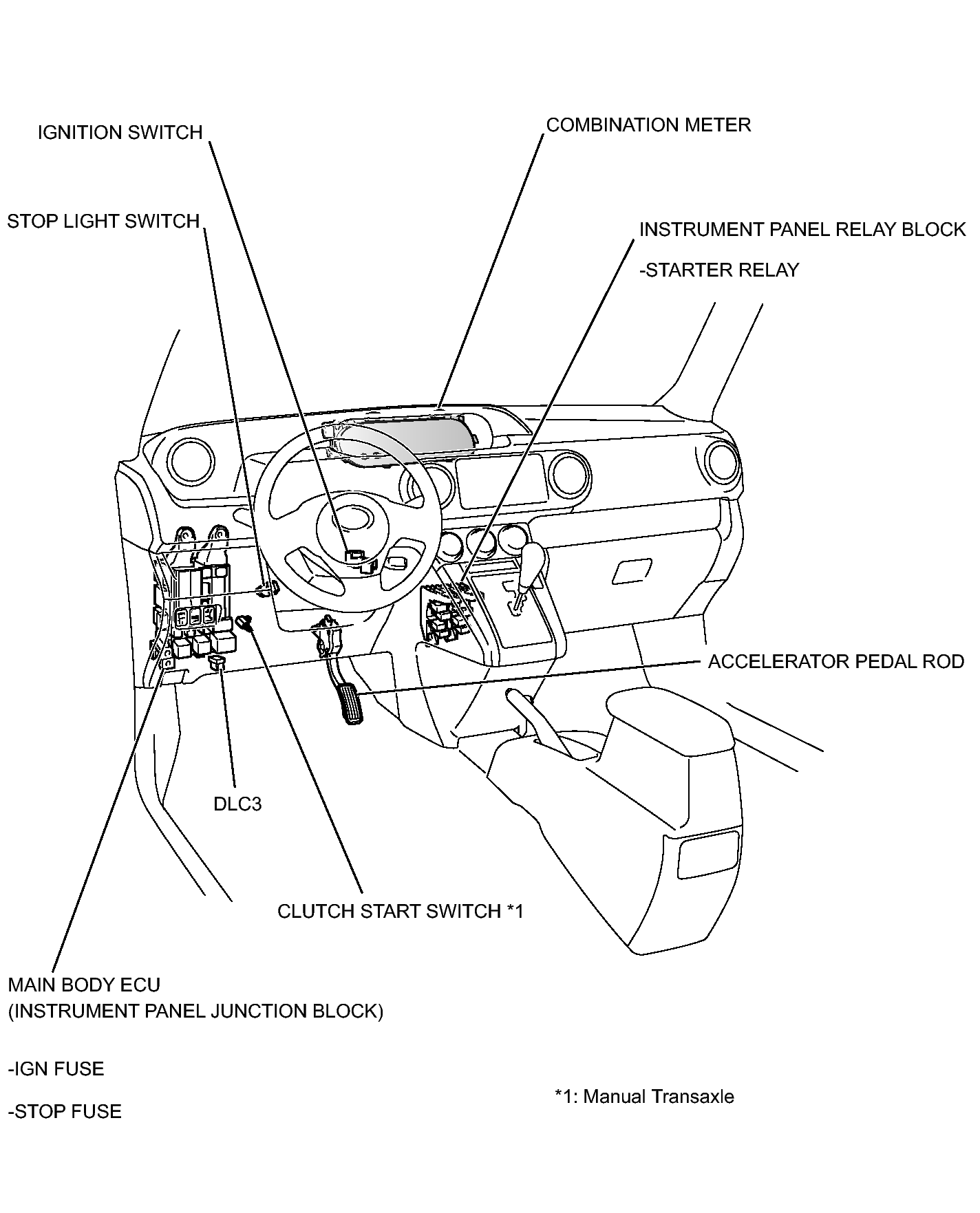 IGNITION SWITCH

COMBINATION METER

STOP LIGHT SWITCH

INSTRUMENT PANEL RELAY BLOCK

-STARTER RELAY

ACCELERATOR PEDAL ROD

DLC3

CLUTCH START SWITCH *1

MAIN BODY ECU
(INSTRUMENT PANEL JUNCTION BLOCK)

-IGN FUSE

-STOP FUSE

*1: Manual Transaxle