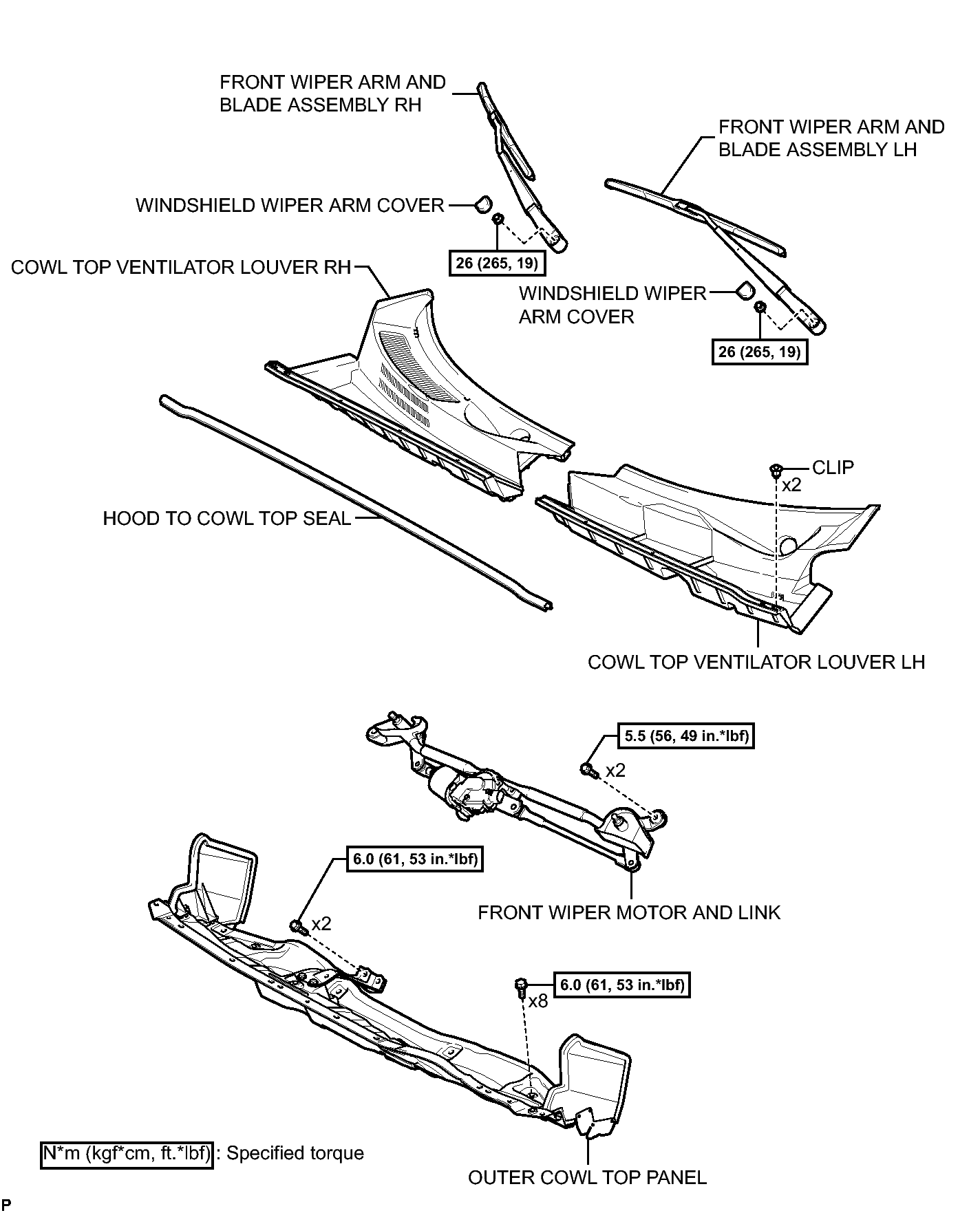 FRONT WIPER ARM AND BLADE ASSEMBLY RH

FRONT WIPER ARM AND BLADE ASSEMBLY LH

WINDSHIELD WIPER ARM COVER

26 (265, 19)

COWL TOP VENTILATOR LOUVER RH

WINDSHIELD WIPER ARM COVER

26 (265, 19)

CLIP

x2

HOOD TO COWL TOP SEAL

COWL TOP VENTILATOR LOUVER LH

5.5 (56, 49 in.*lbf)

x2

6.0 (61, 53 in.*lbf)

x2

FRONT WIPER MOTOR AND LINK

6.0 (61, 53 in.*lbf)

x8

N*m (kgf*cm, ft.*lbf) : Specified torque

OUTER COWL TOP PANEL

P