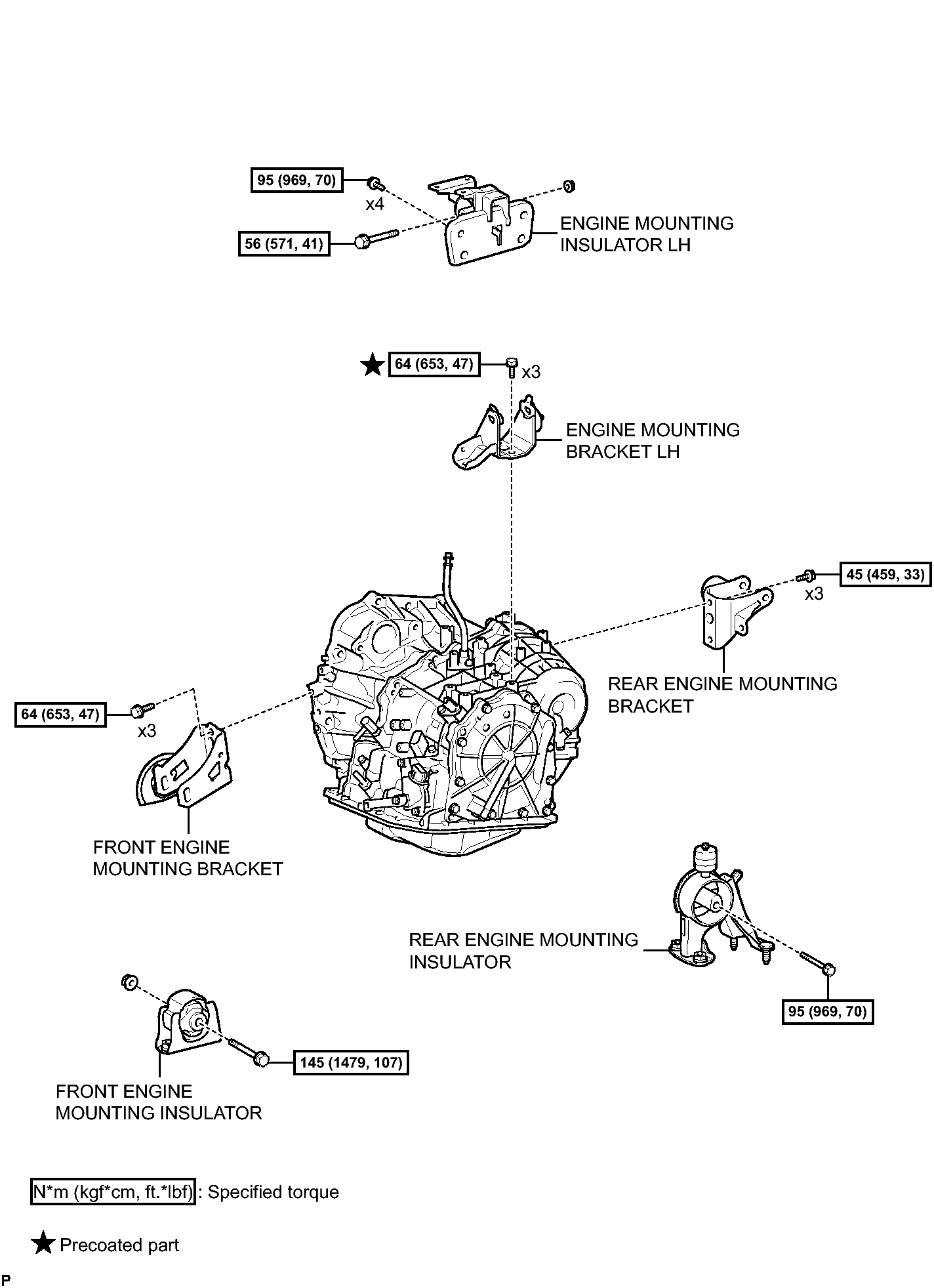 95 (969, 70)

x4

56 (571, 41)

ENGINE MOUNTING INSULATOR LH

★ 64 (653, 47)

x3

ENGINE MOUNTING BRACKET LH

45 (459, 33)

x3

REAR ENGINE MOUNTING BRACKET

64 (653, 47)

x3

FRONT ENGINE MOUNTING BRACKET

REAR ENGINE MOUNTING INSULATOR

95 (969, 70)

145 (1479, 107)

FRONT ENGINE MOUNTING INSULATOR

N*m (kgf*cm, ft.*lbf) : Specified torque

★ Precoated part

P