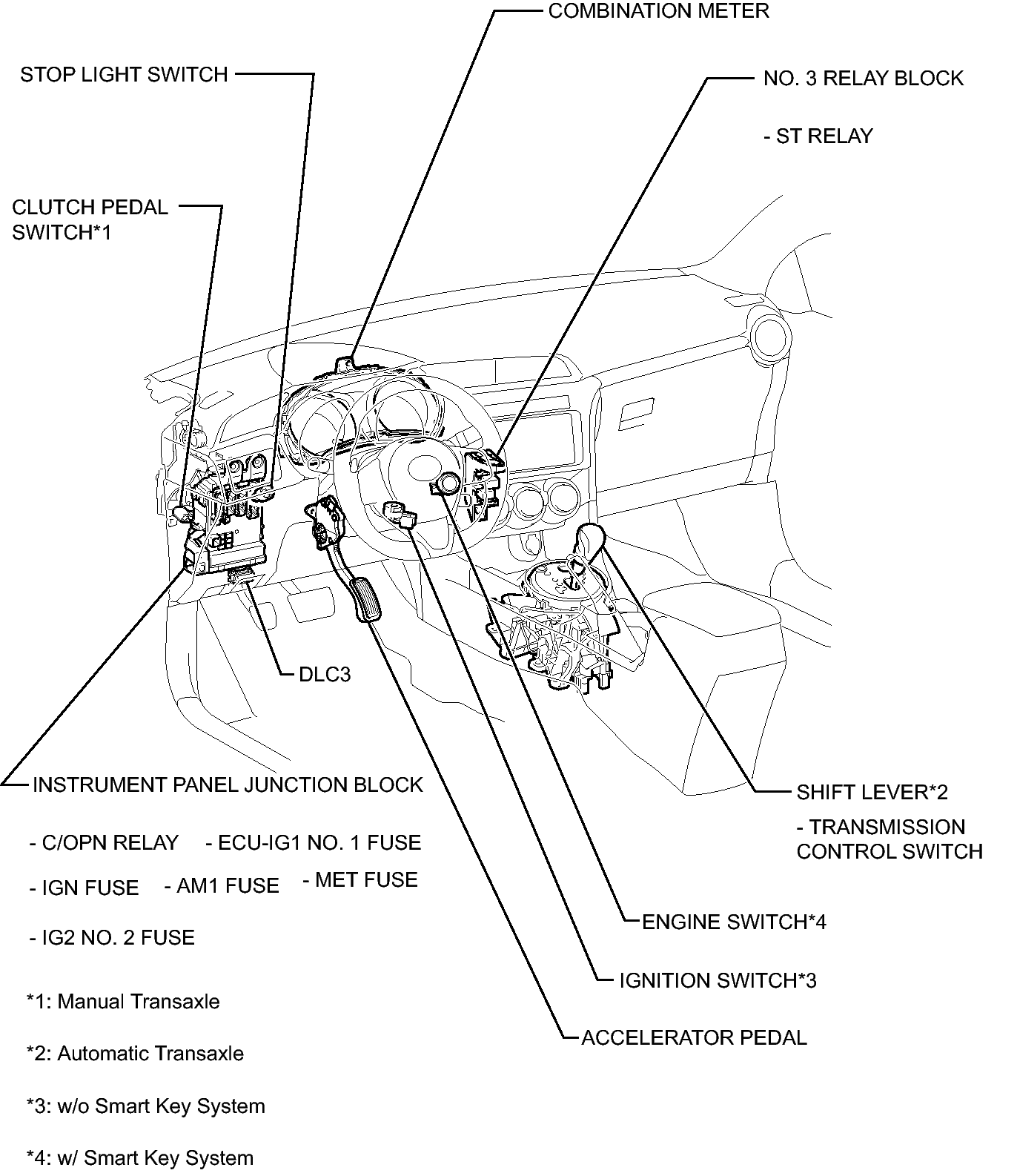 COMBINATION METER

STOP LIGHT SWITCH

NO. 3 RELAY BLOCK

- ST RELAY

CLUTCH PEDAL SWITCH*1

DLC3

INSTRUMENT PANEL JUNCTION BLOCK

- C/OPN RELAY
- ECU-IG1 NO. 1 FUSE
- IGN FUSE
- AM1 FUSE
- MET FUSE
- IG2 NO. 2 FUSE

SHIFT LEVER*2

- TRANSMISSION CONTROL SWITCH

ENGINE SWITCH*4

IGNITION SWITCH*3

ACCELERATOR PEDAL

*1: Manual Transaxle

*2: Automatic Transaxle

*3: w/o Smart Key System

*4: w/ Smart Key System