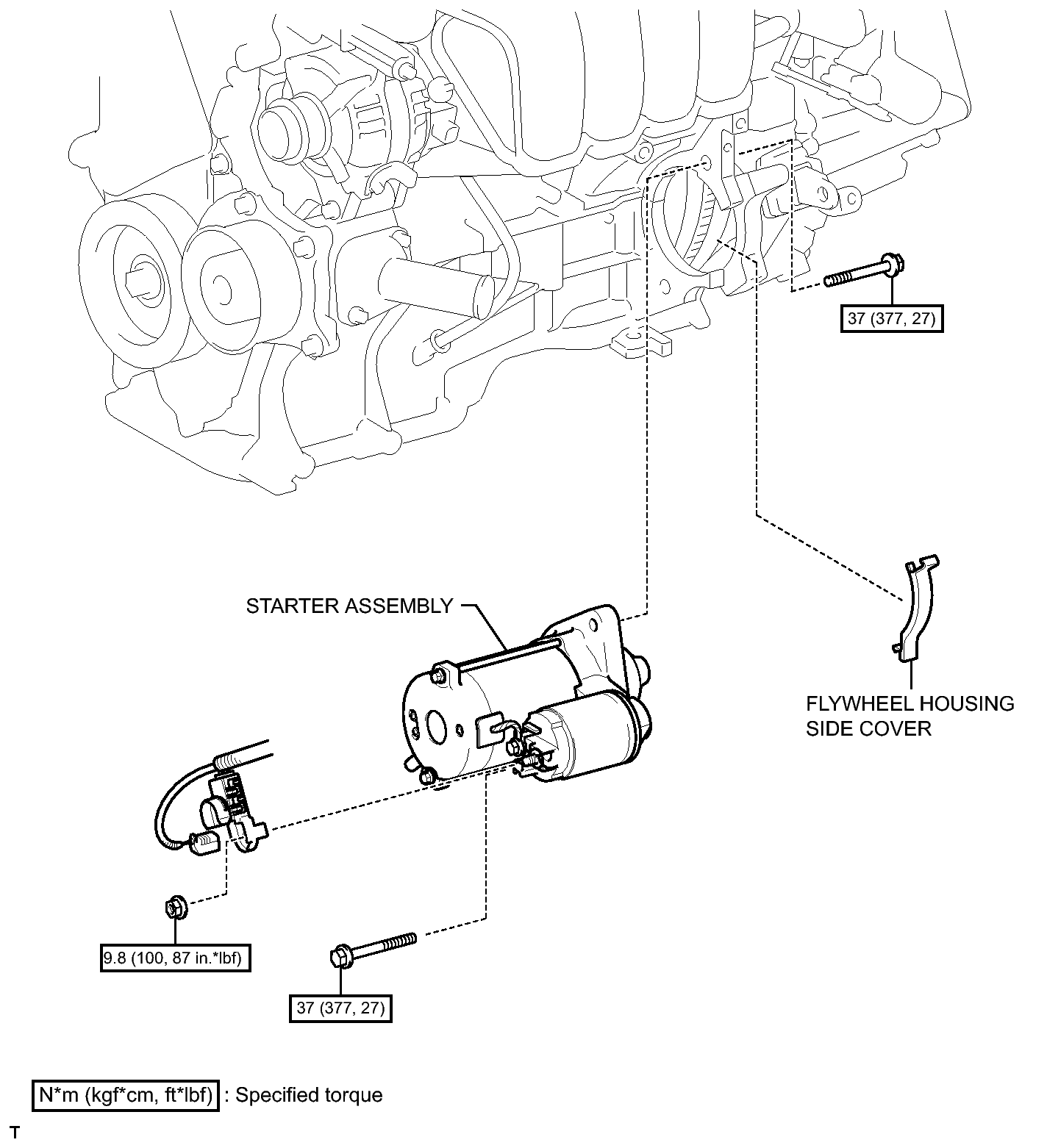 37 (377, 27)

STARTER ASSEMBLY

FLYWHEEL HOUSING SIDE COVER

9.8 (100, 87 in.*lbf)

37 (377, 27)

N*m (kgf*cm, ft*lbf) : Specified torque

T