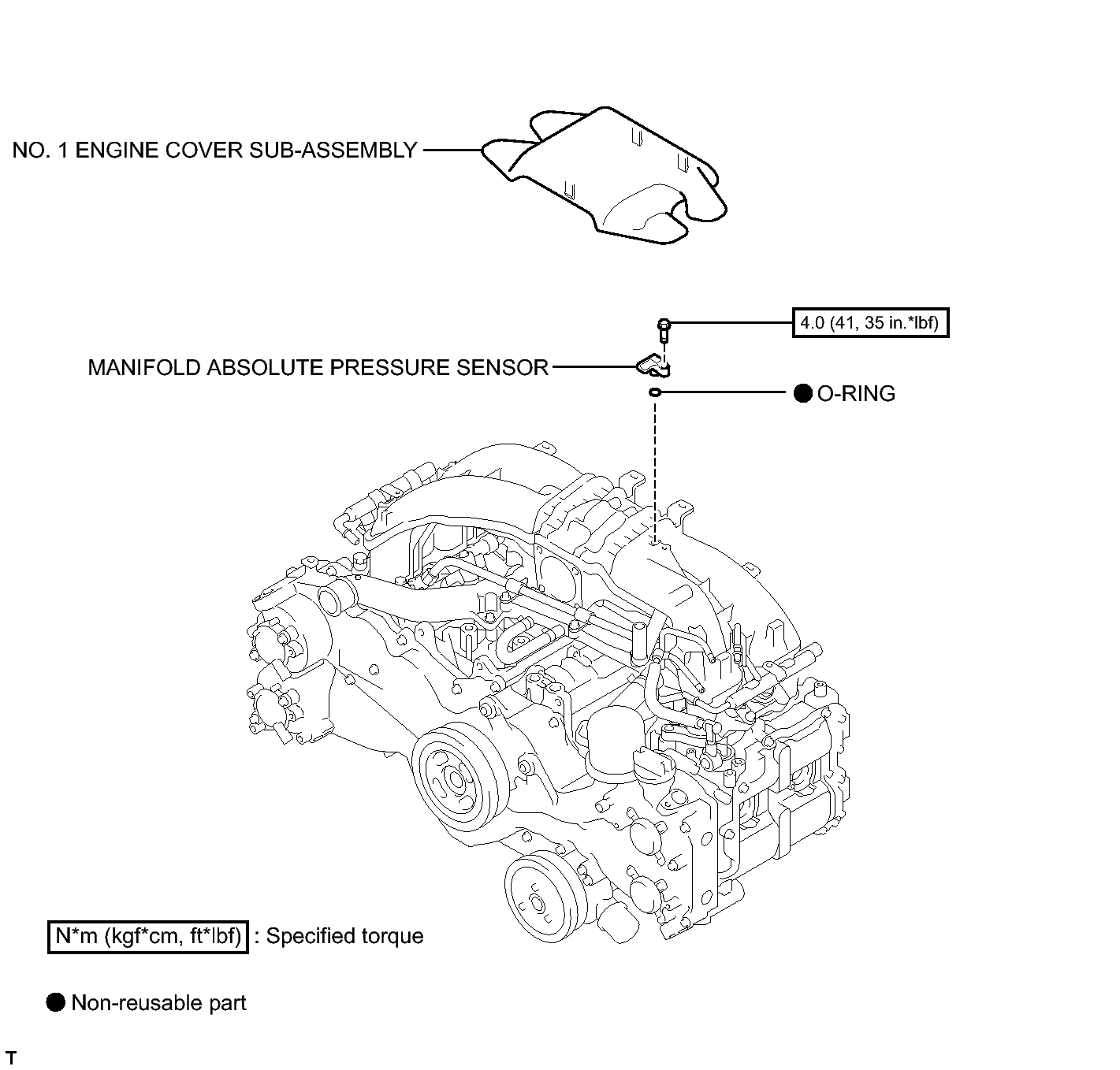 NO. 1 ENGINE COVER SUB-ASSEMBLY

4.0 (41, 35 in.*lbf)

MANIFOLD ABSOLUTE PRESSURE SENSOR

● O-RING

N*m (kgf*cm, ft*lbf) : Specified torque

● Non-reusable part

T