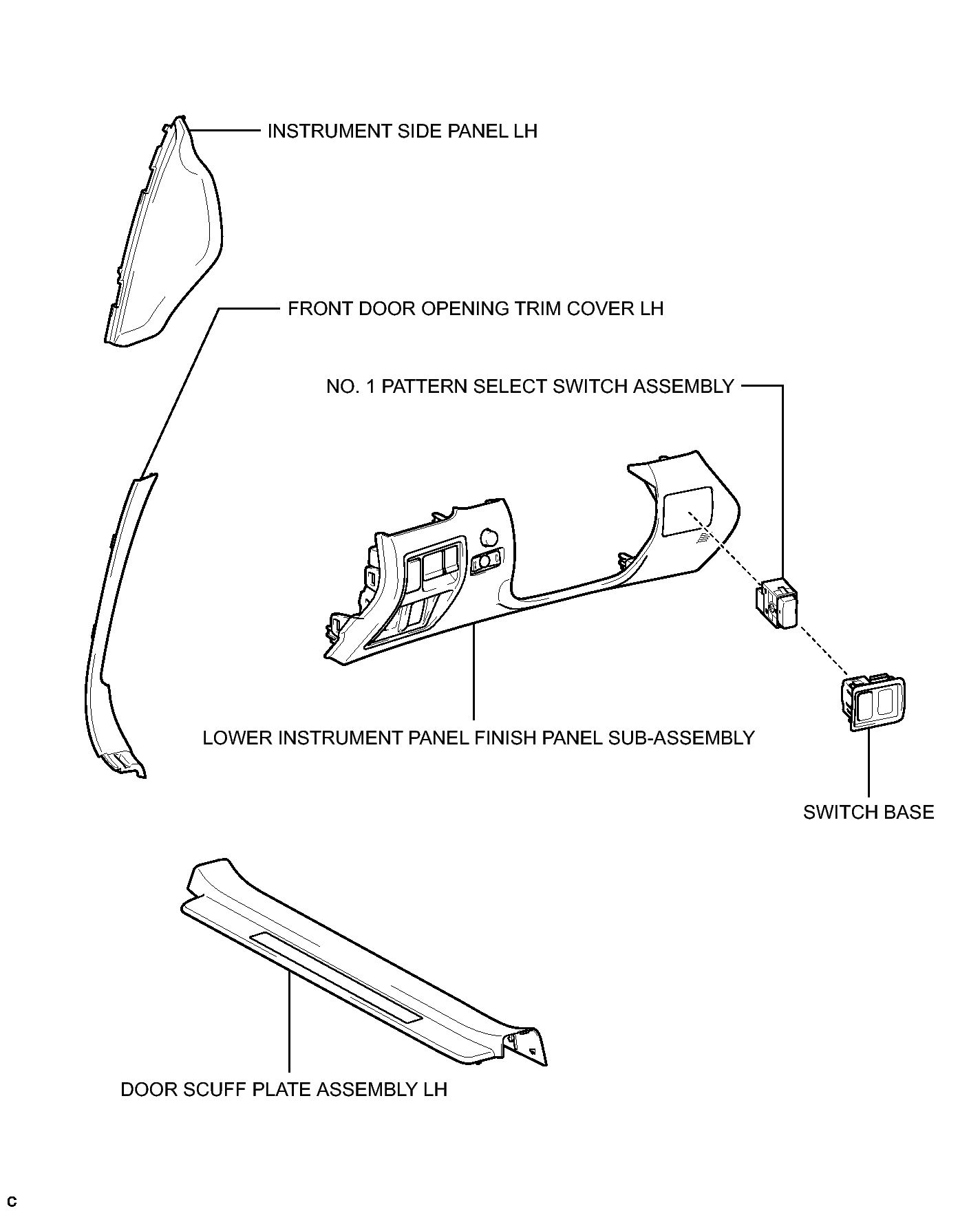 INSTRUMENT SIDE PANEL LH

FRONT DOOR OPENING TRIM COVER LH

NO. 1 PATTERN SELECT SWITCH ASSEMBLY

LOWER INSTRUMENT PANEL FINISH PANEL SUB-ASSEMBLY

SWITCH BASE

DOOR SCUFF PLATE ASSEMBLY LH

C