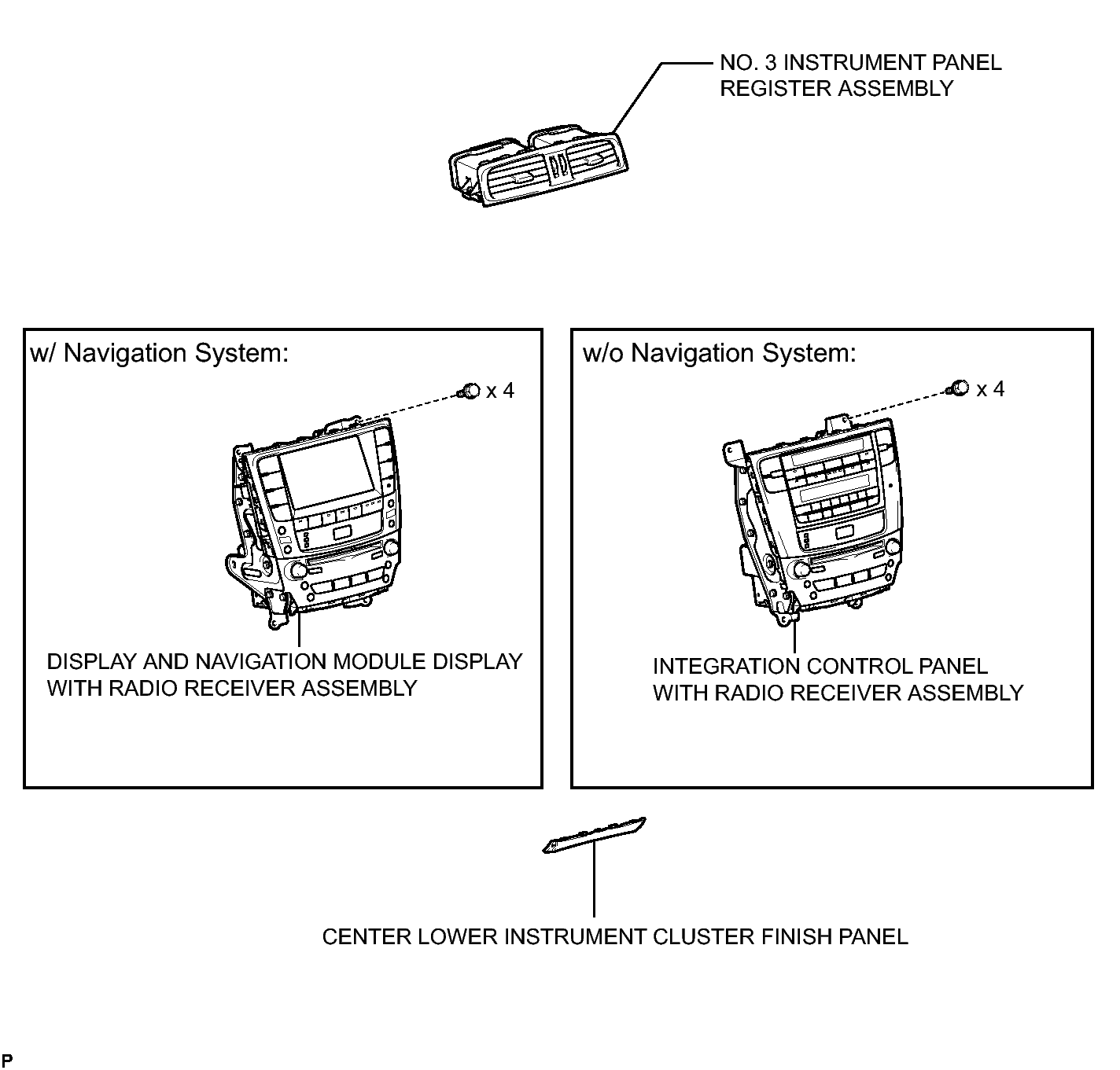 NO. 3 INSTRUMENT PANEL REGISTER ASSEMBLY

w/ Navigation System:

x 4

DISPLAY AND NAVIGATION MODULE DISPLAY WITH RADIO RECEIVER ASSEMBLY

w/o Navigation System:

x 4

INTEGRATION CONTROL PANEL WITH RADIO RECEIVER ASSEMBLY

CENTER LOWER INSTRUMENT CLUSTER FINISH PANEL

P