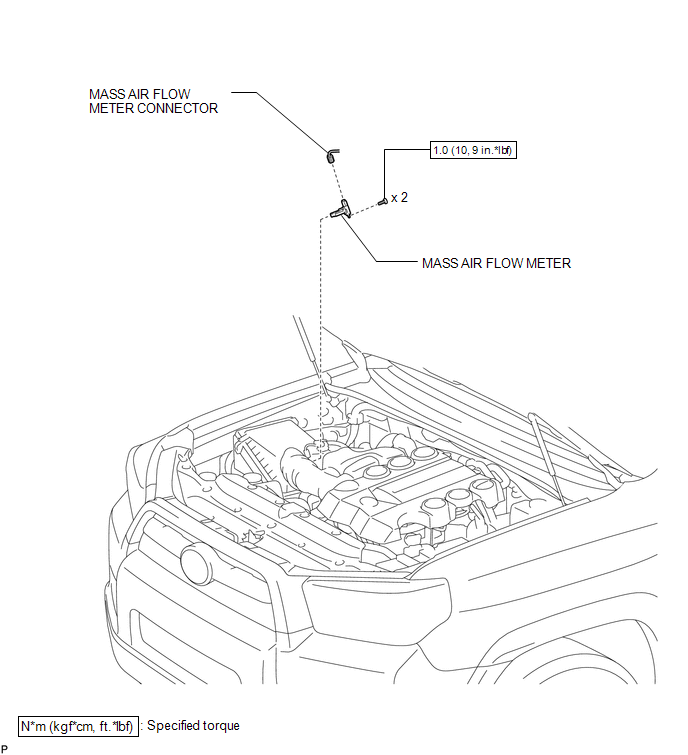 MASS AIR FLOW METER CONNECTOR

1.0 (10, 9 in.*lbf)

x 2

MASS AIR FLOW METER

N*m (kgf*cm, ft.*lbf) : Specified torque

P