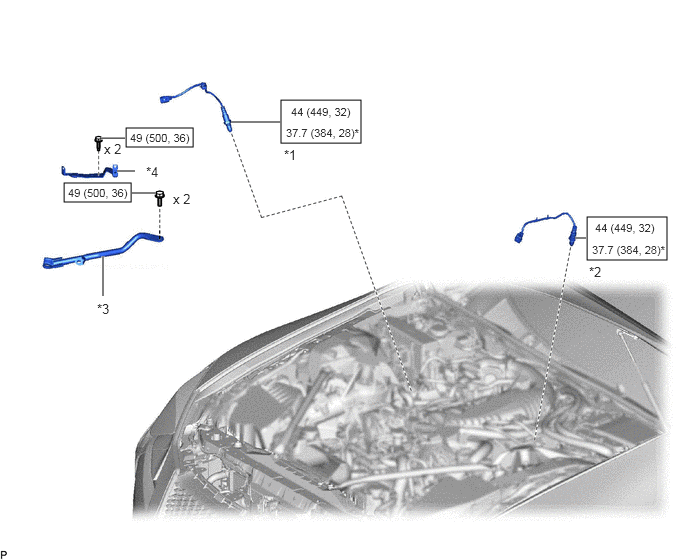 44 (449, 32)
37.7 (384, 28)*
*1

49 (500, 36)
x 2
*4
49 (500, 36)
x 2
*3

44 (449, 32)
37.7 (384, 28)*
*2

P