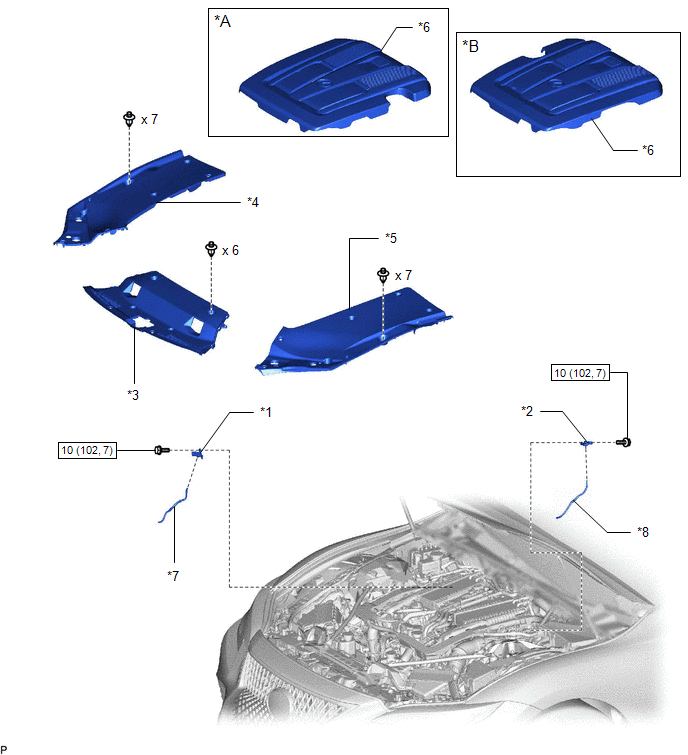 *A
*6
*B
*6
x 7
*4
x 6
*5
x 7
*3
10 (102, 7)
*1
*2
10 (102, 7)
*7
*8
P