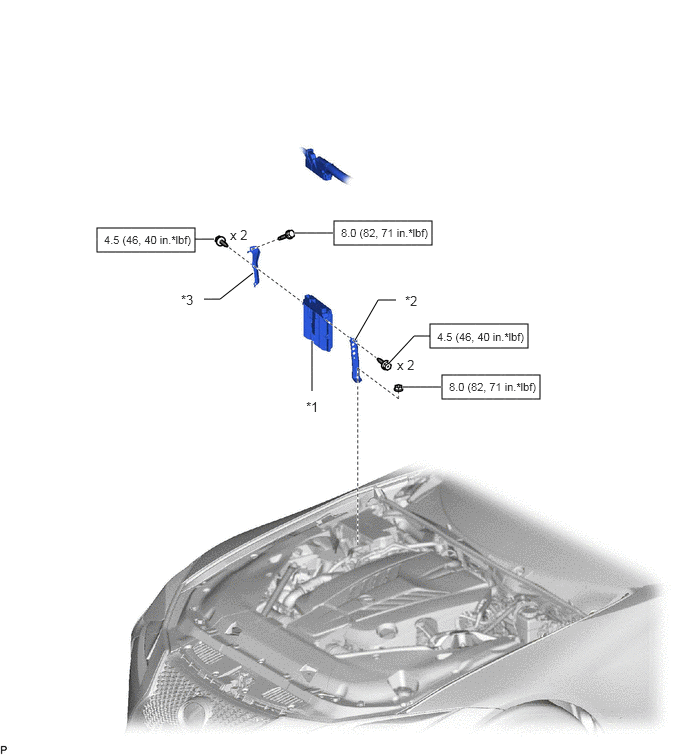 4.5 (46, 40 in.*lbf)

x 2

8.0 (82, 71 in.*lbf)

*3

*2

4.5 (46, 40 in.*lbf)

x 2

8.0 (82, 71 in.*lbf)

*1

P