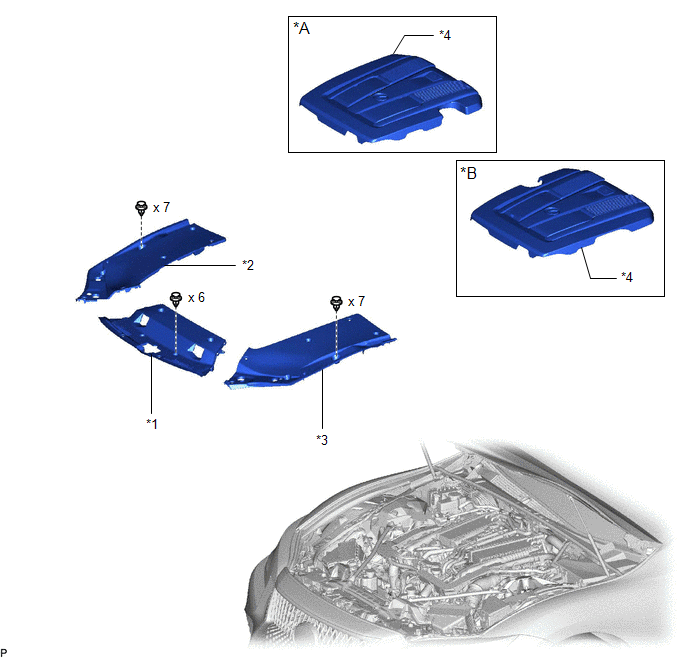 *A
*4
*B
*4
x 7
*2
x 6
x 7
*1
*3
P