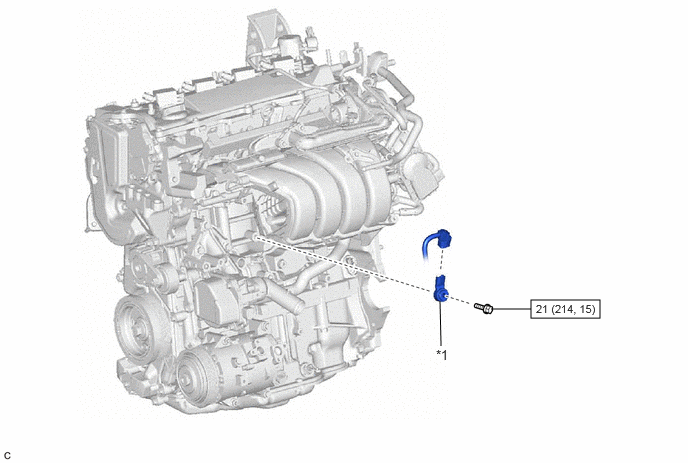 21 (214, 15)

*1

C