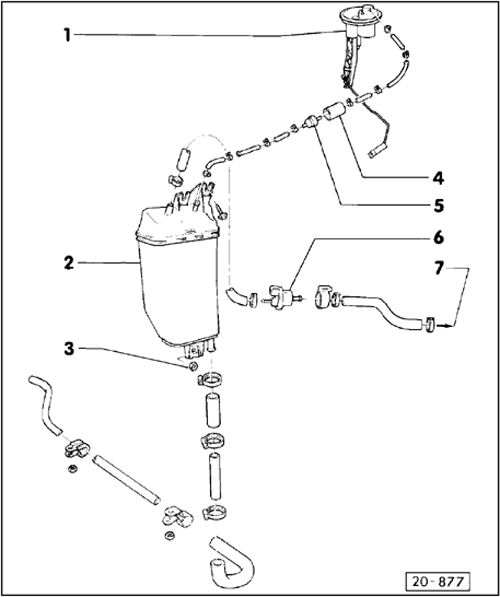 1
4
5
6
2
7
3
20-877