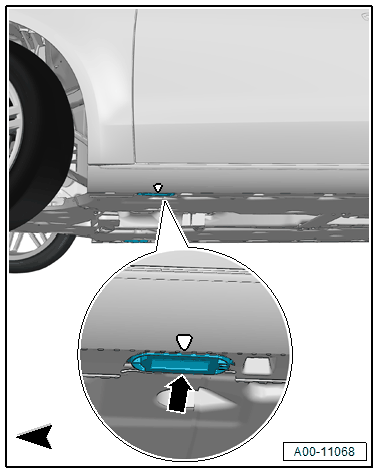 A00-11068