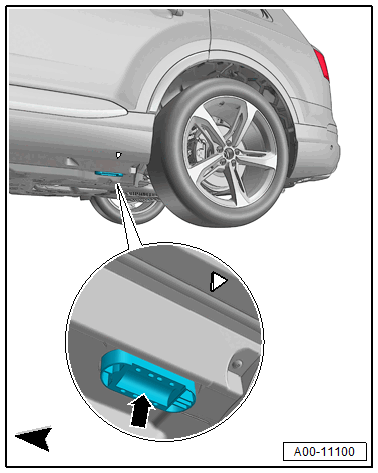 A00-11100