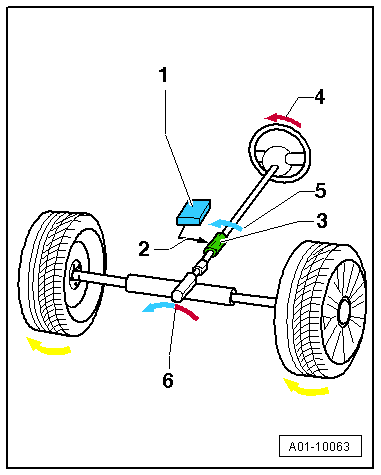 1
4
5
3
2
6
A01-10063