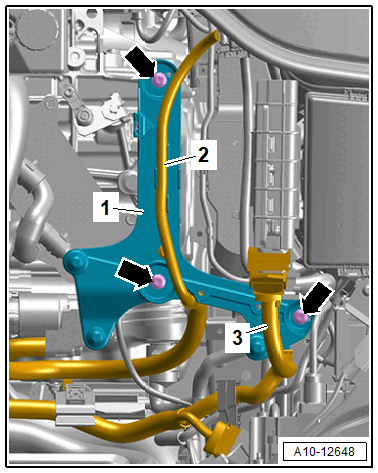 2
1
3
A10-12648