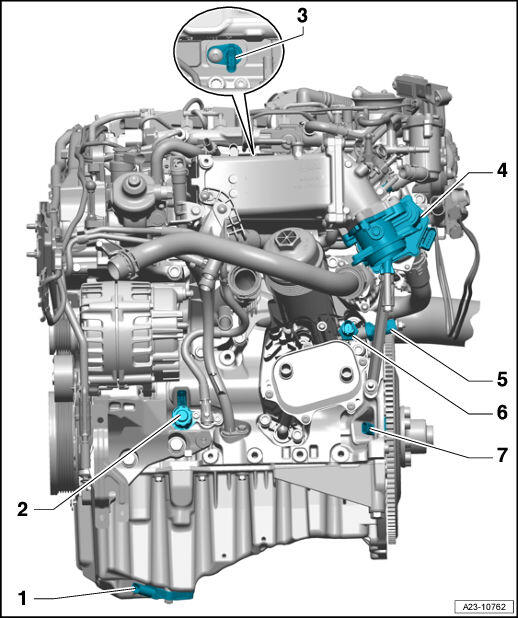 3
4
5
6
7
2
1
A23-10762