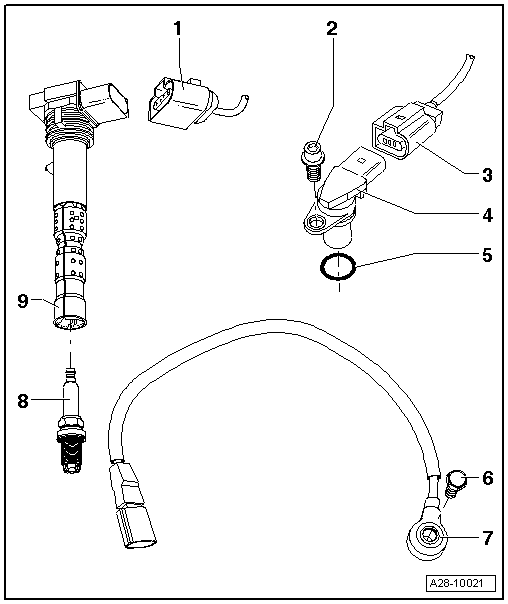 1
2
3
4
5
9
8
6
7
A28-10021