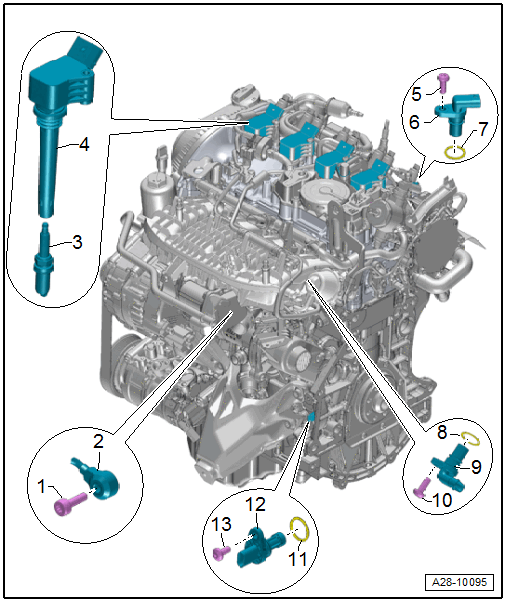 4
3
5
6
7
2
1
8
9
10
12
13
11
A28-10095