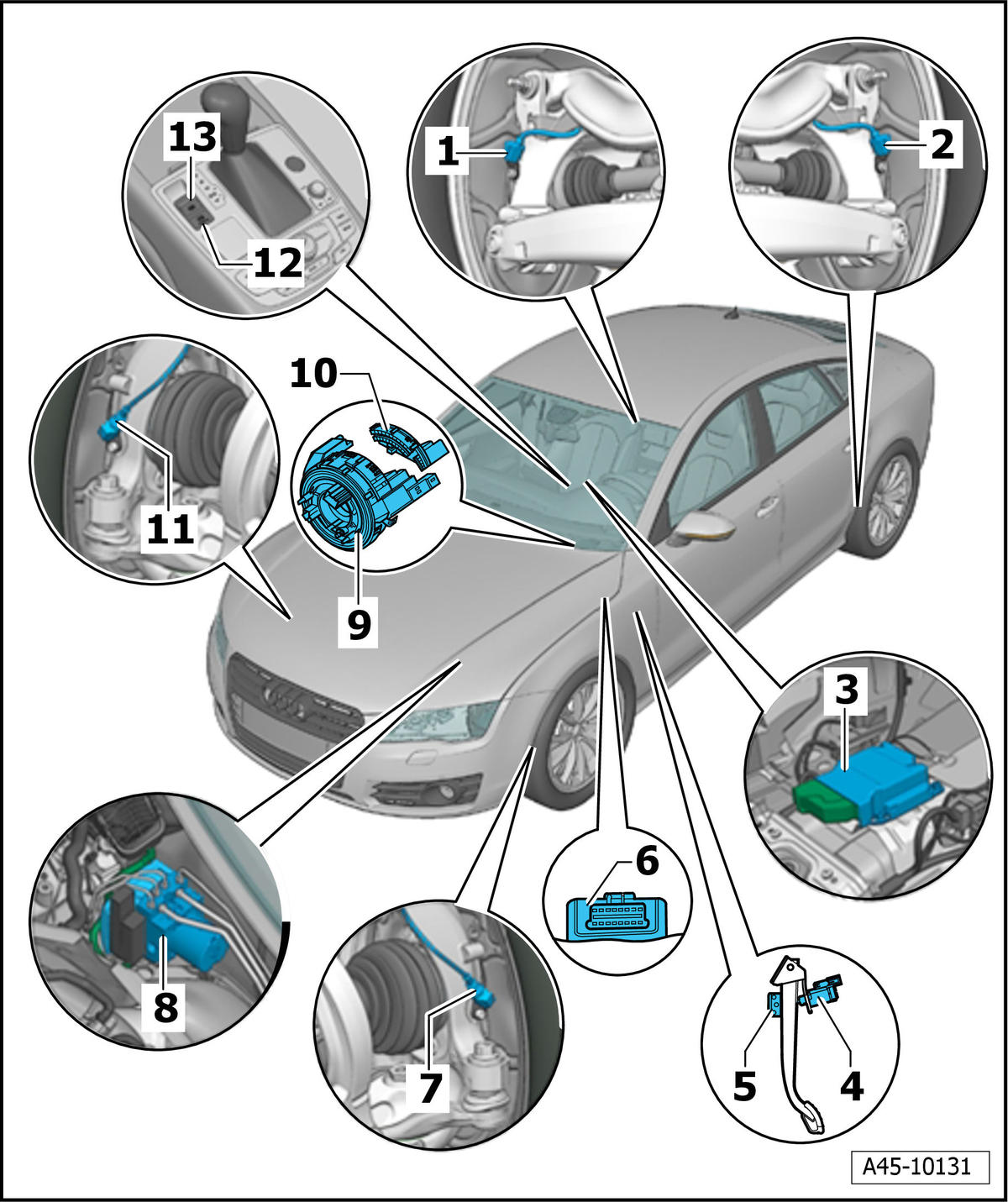 13
12
1
2
10
11
9
3
6
8
7
5
4
A45-10131