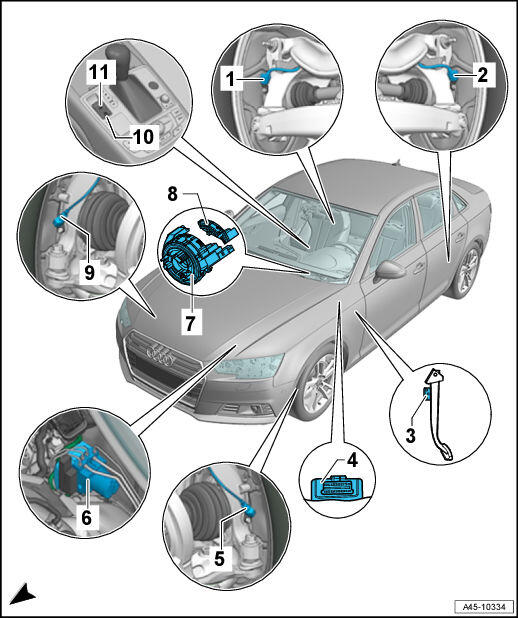 11
10
1
2
8
9
7
3
4
6
5
A45-10334