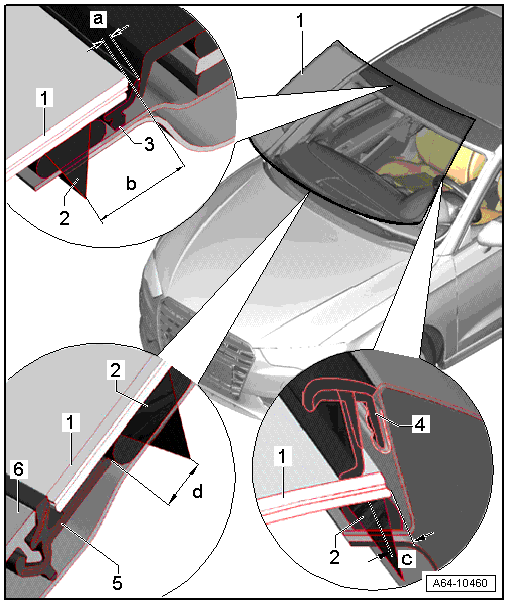 a
1
1
3
b
2
2
1
6
d
5
4
1
2
c
A64-10460