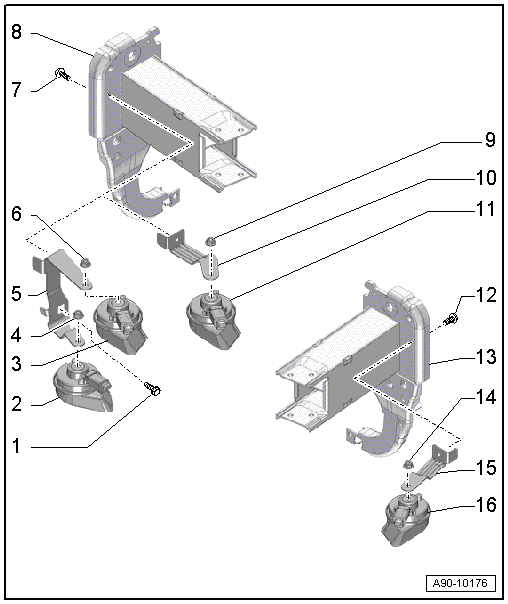 8
7
9
10
11
6
5
4
3
2
1
12
13
14
15
16
A90-10176