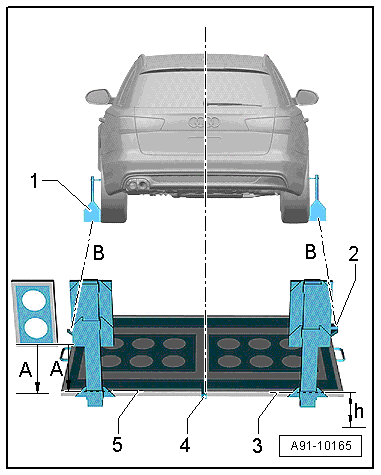 1
B
B
2
A
A
h
5
4
3
A91-10165