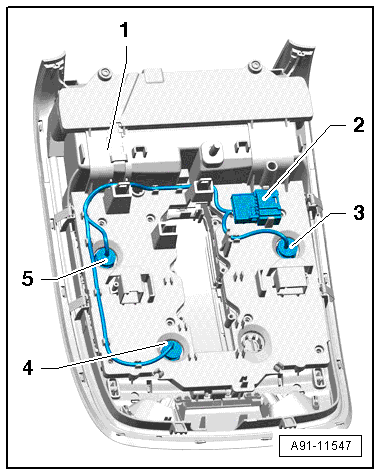 1
2
3
5
4
A91-11547