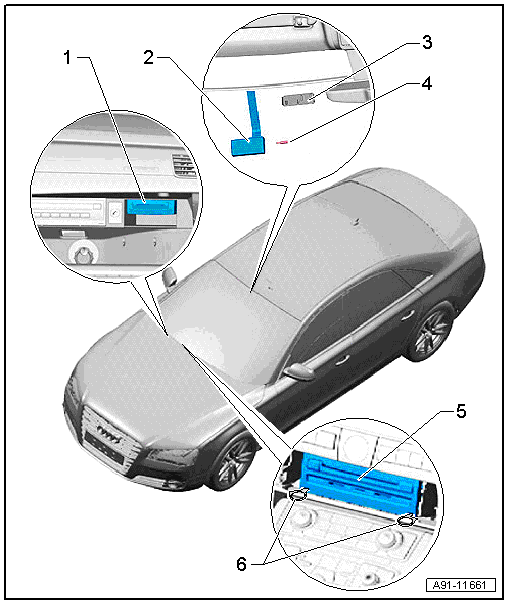 1
2
3
4
5
6
A91-11661