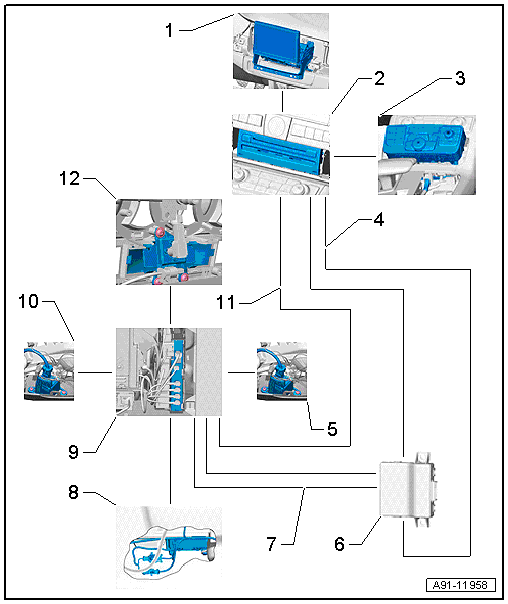 1
2
3
12
4
11
10
5
9
8
7
6
A91-11958