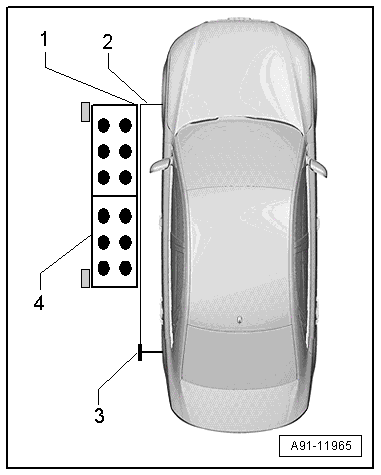 1
2
4
3
A91-11965