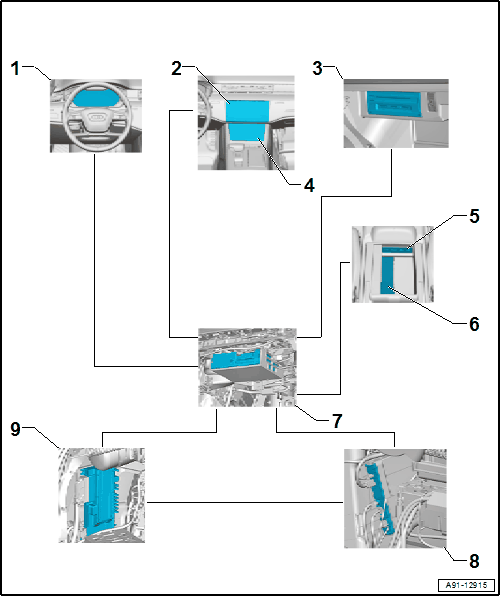 1
2
3
4
5
6
7
9
8
A91-12915