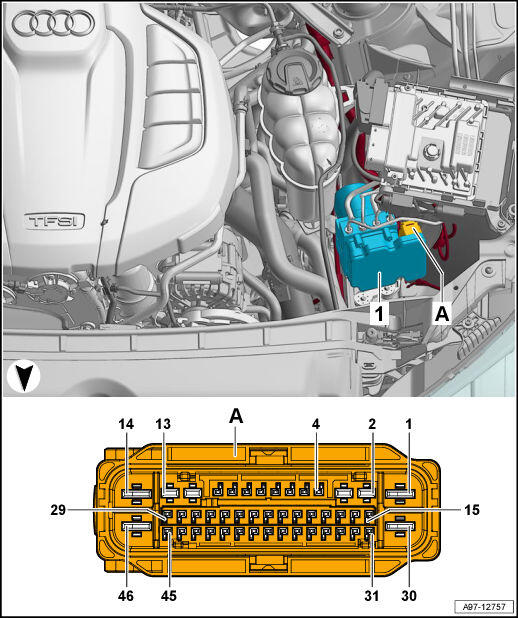 TFSI

1

A

A

14 13 4 2 1

29 15

46 45 31 30

A97-12757