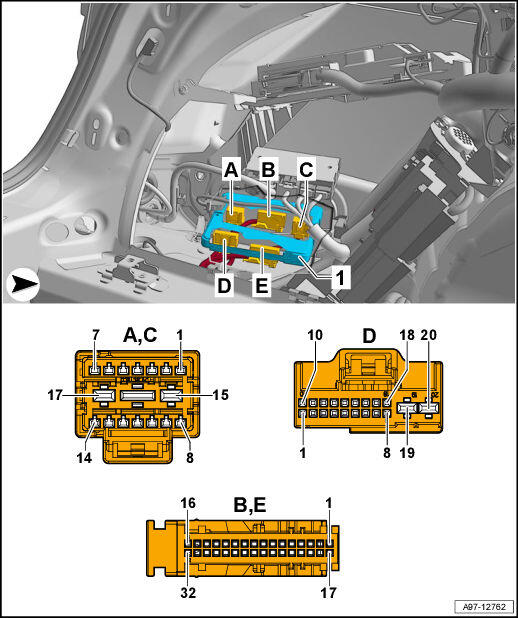 A
B
C
D
E
1

A,C
7
1
17
15
14
8

D
10
18
20
1
8
19

B,E
16
1
32
17

A97-12762