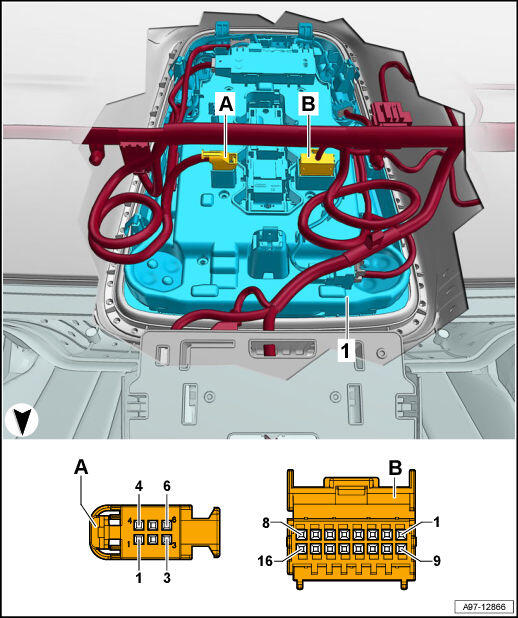 A
B
1

A
4
6
4
6
1
3
1
3

B
8
1
16
9

A97-12866