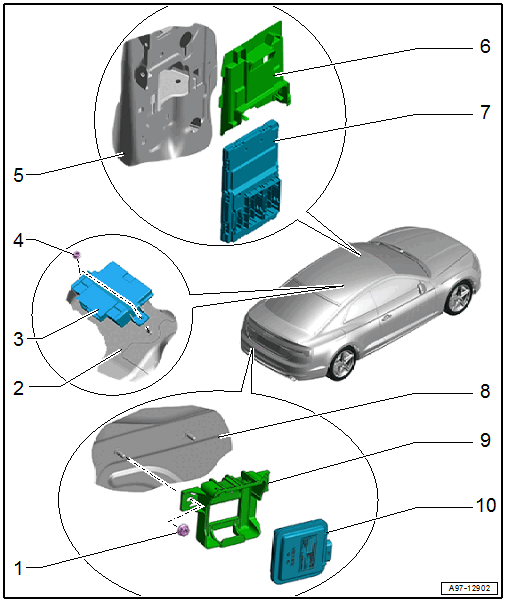 6
7
5
4
3
2
8
9
10
1
A97-12902