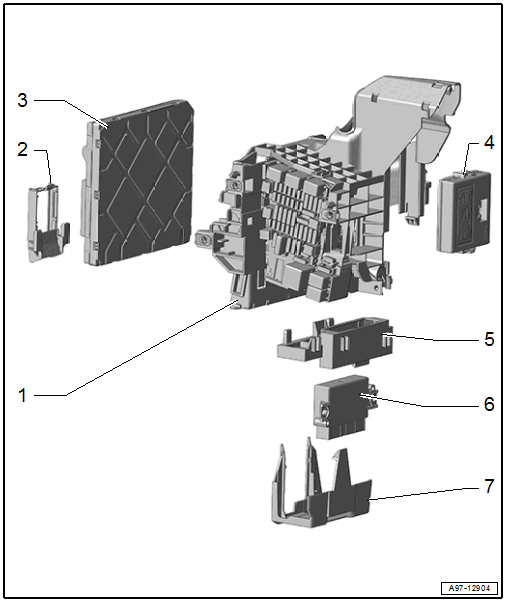 3
2
4
5
1
6
7
A97-12904