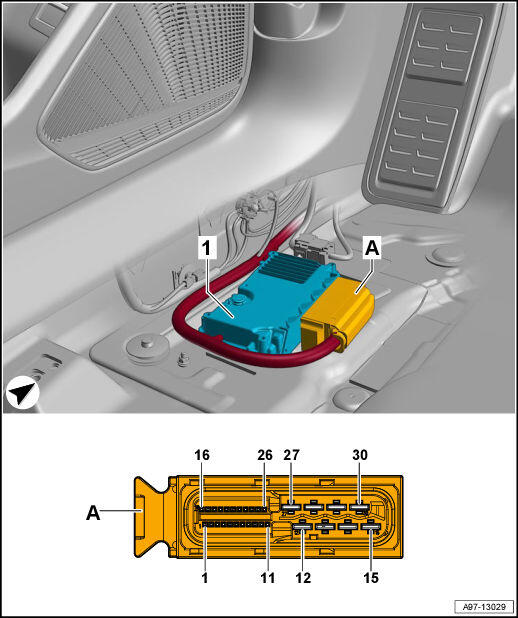 1
A
16
26
27
30
A
1
11
12
15
A97-13029