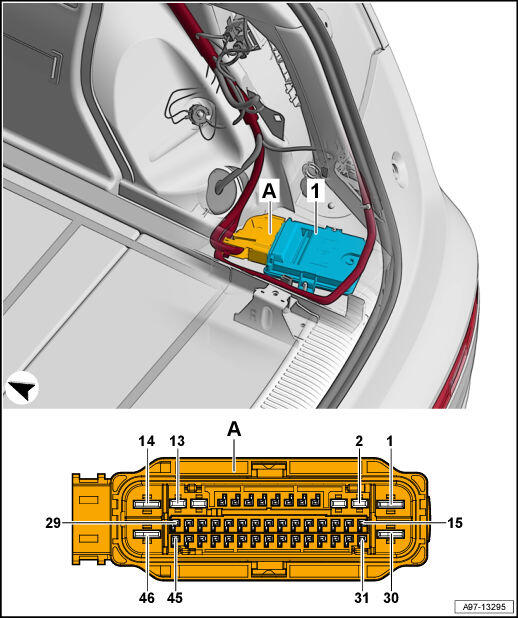 A
1

A
14
13
2
1
29
15
46
45
31
30

A97-13295