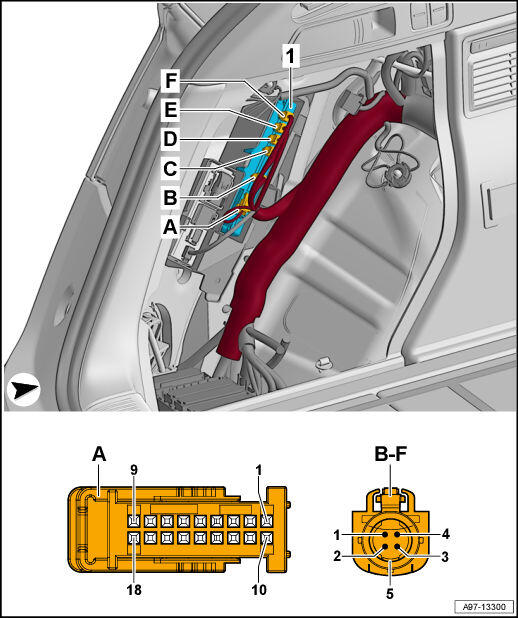 1
F
E
D
C
B
A

A
9
1
18
10

B-F
1
4
2
3
5

A97-13300