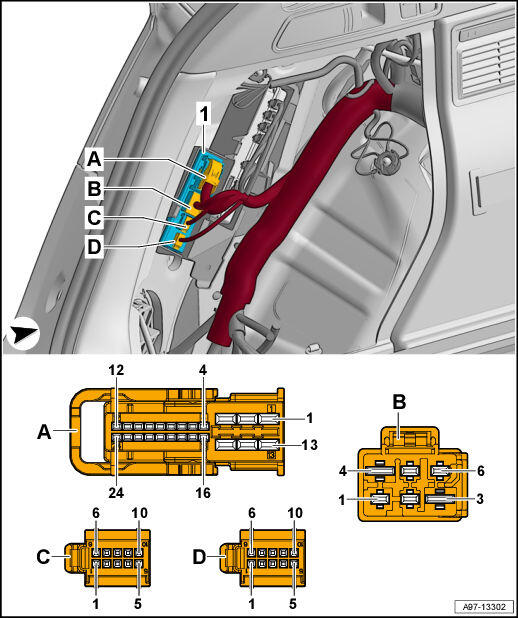 1
A
B
C
D

12
4
A
1
13
24
16

B
4
6
1
3

6
10
C
1
5

6
10
D
1
5

A97-13302